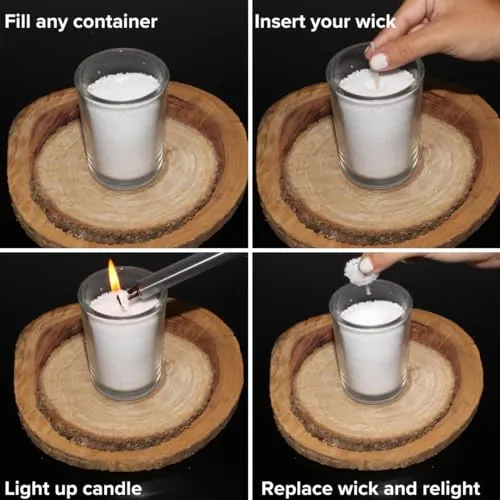 Fill any container

Insert your wick

Light up candle

Replace wick and relight